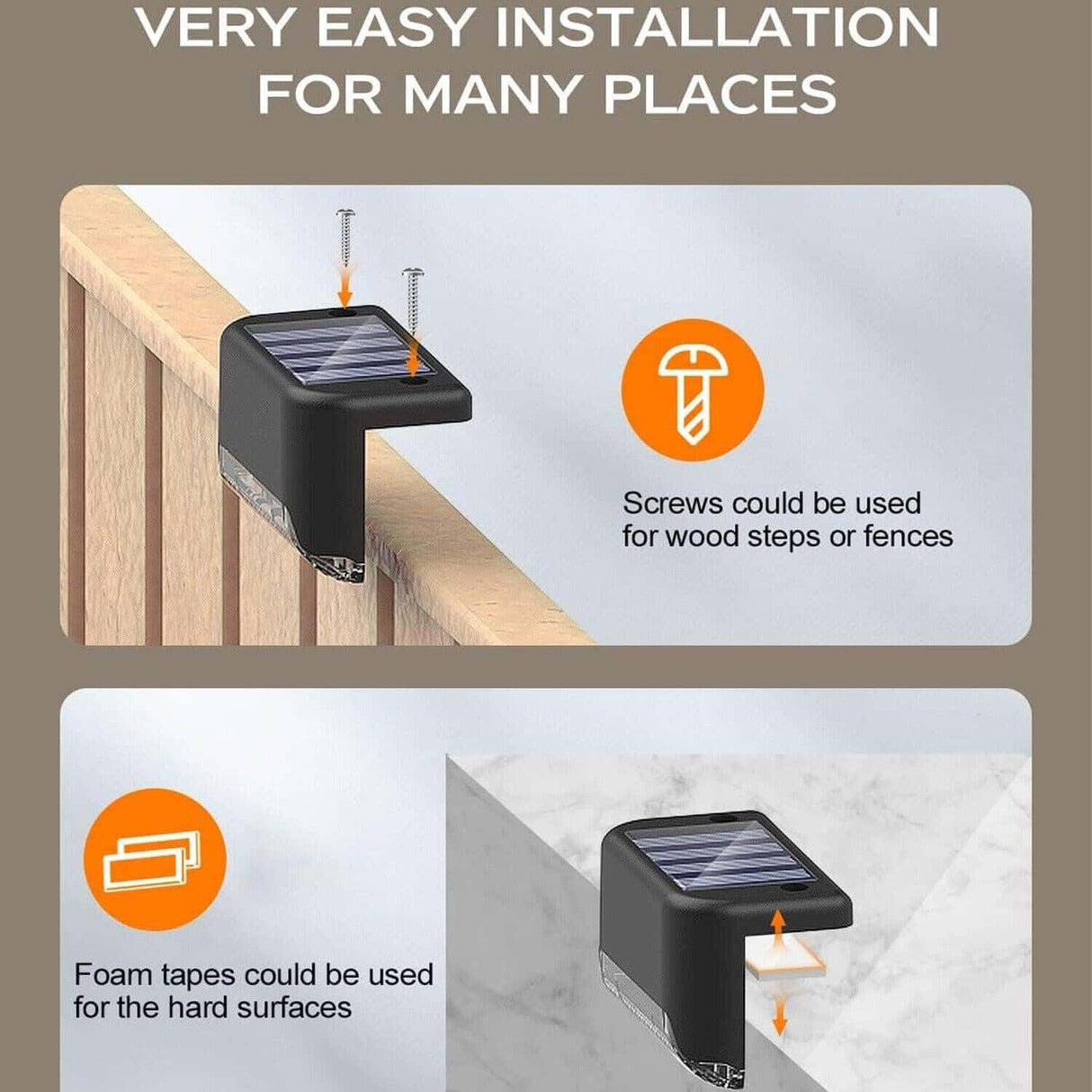 VERY EASY INSTALLATION FOR MANY PLACES

Screws could be used for wood steps or fences

Foam tapes could be used for the hard surfaces