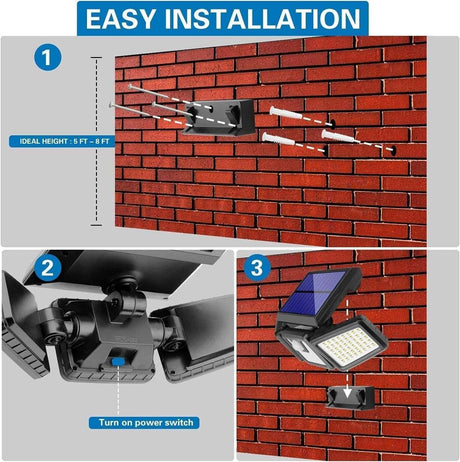 EASY INSTALLATION

1

IDEAL HEIGHT : 5 FT – 8 FT

2

Turn on power switch

3